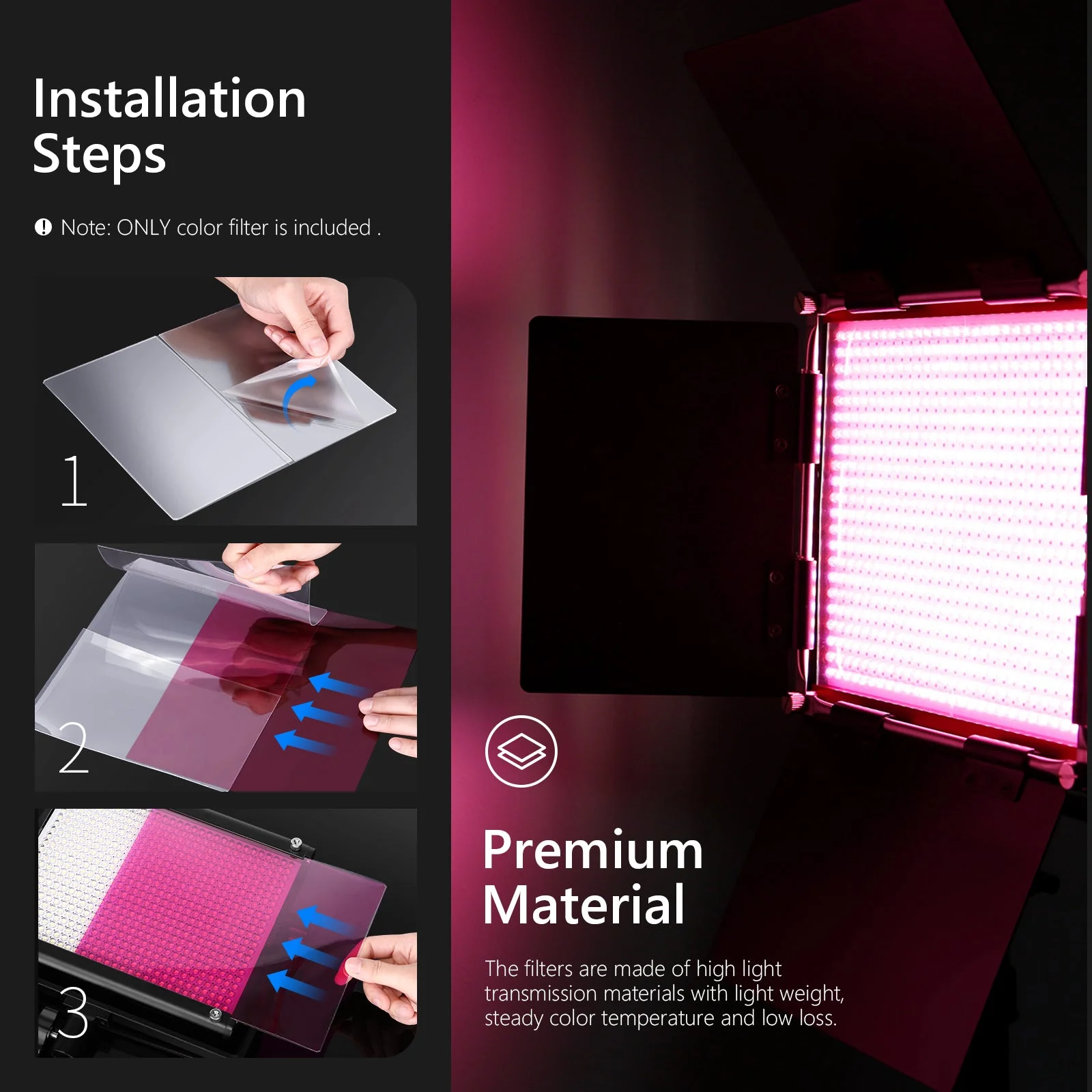 Installation Steps

Note: ONLY color filter is included .

1

2

3

Premium Material

The filters are made of high light transmission materials with light weight, steady color temperature and low loss.