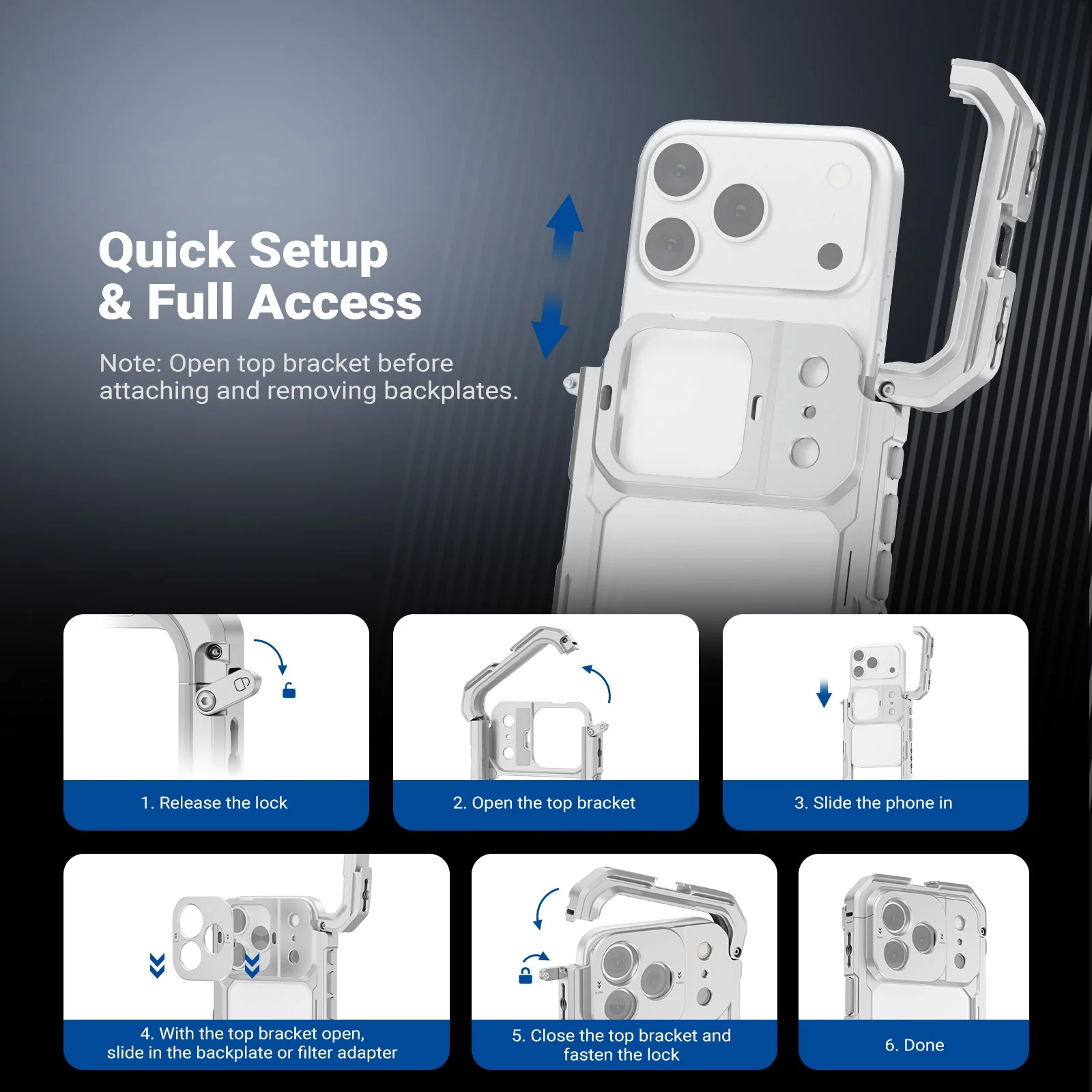 Quick Setup
& Full Access

Note: Open top bracket before attaching and removing backplates.

1. Release the lock

2. Open the top bracket

3. Slide the phone in

4. With the top bracket open, slide in the backplate or filter adapter

5. Close the top bracket and fasten the lock

6. Done